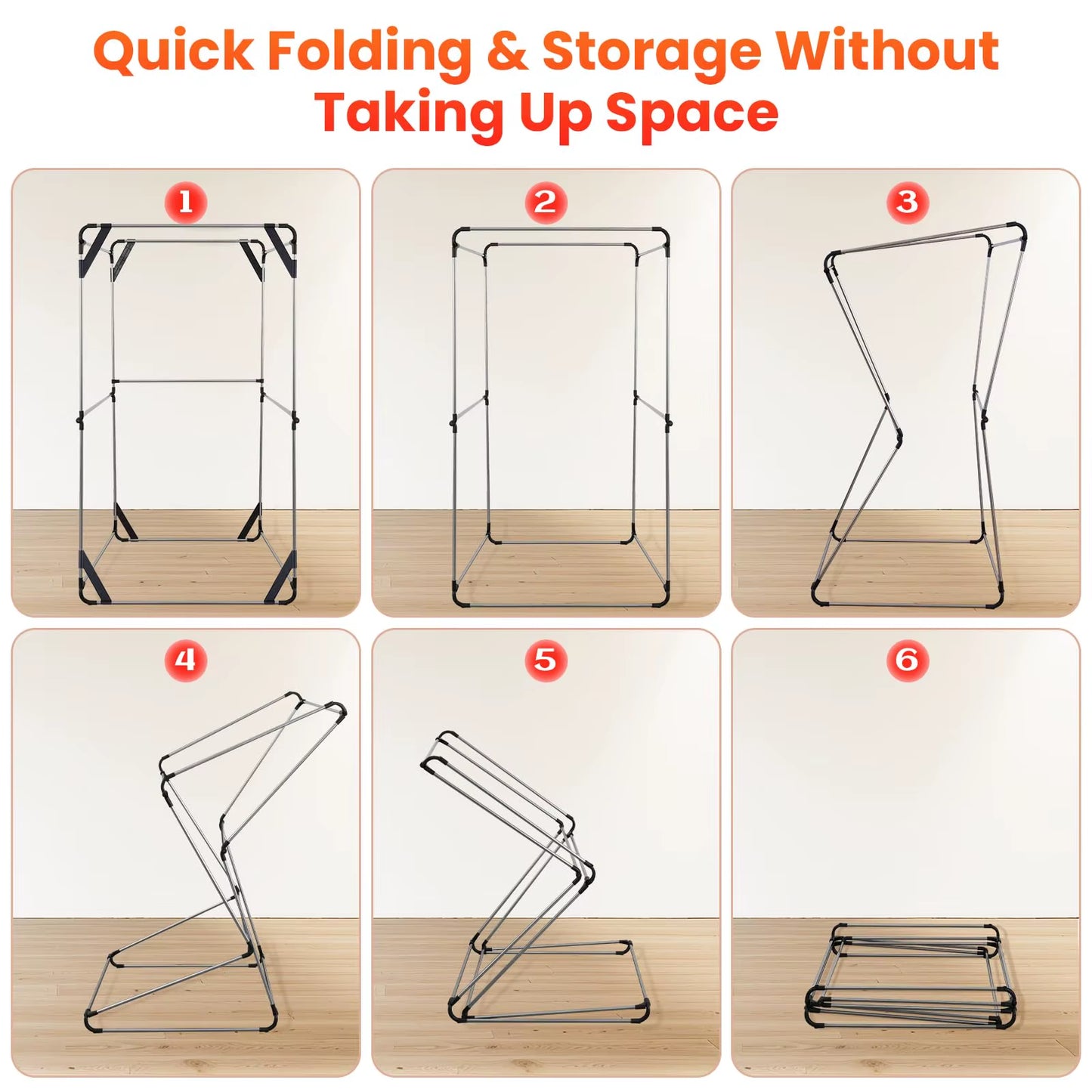 Quick Folding & Storage Without Taking Up Space

1

2

3

4

5

6