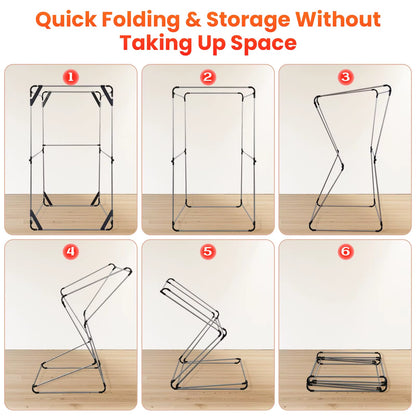 Quick Folding & Storage Without Taking Up Space

1

2

3

4

5

6